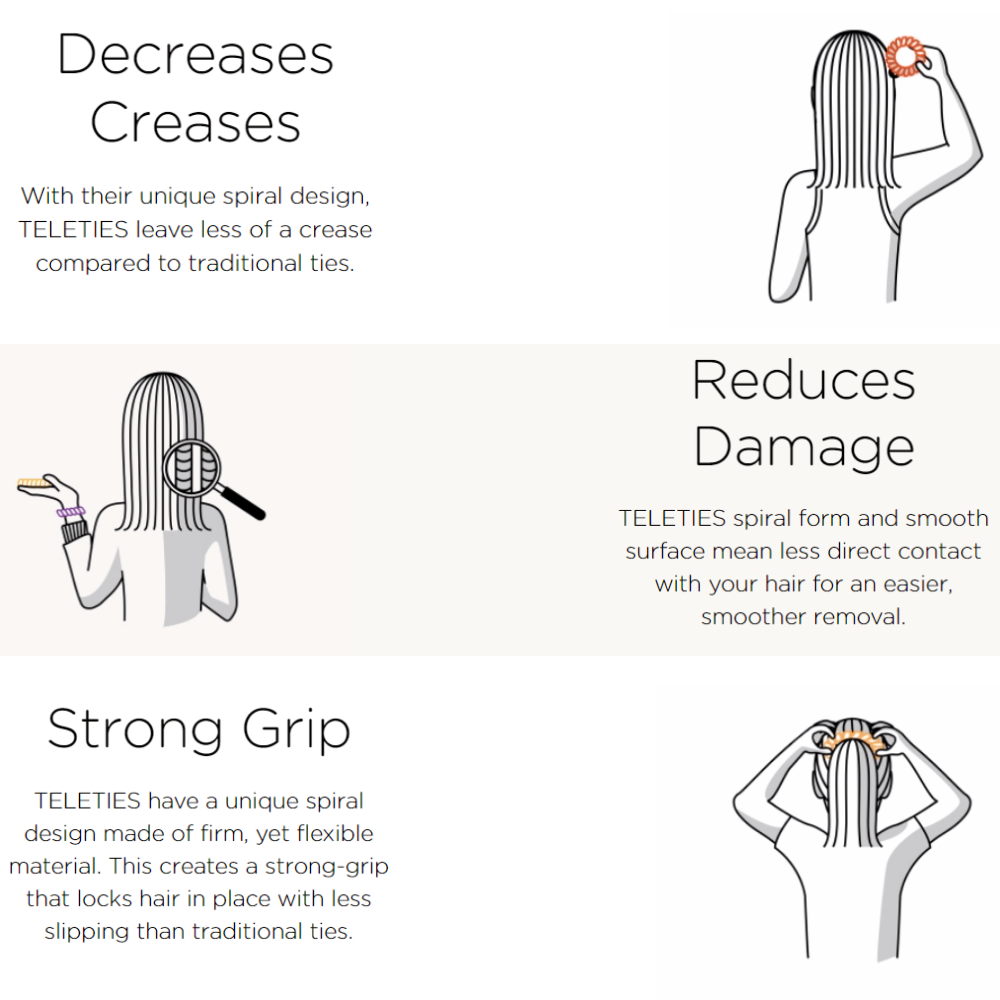 Decreases Creases

With their unique spiral design, TELETIES leave less of a crease compared to traditional ties.

Reduces Damage

TELETIES spiral form and smooth surface mean less direct contact with your hair for an easier, smoother removal.

Strong Grip

TELETIES have a unique spiral design made of firm, yet flexible material. This creates a strong-grip that locks hair in place with less slipping than traditional ties.